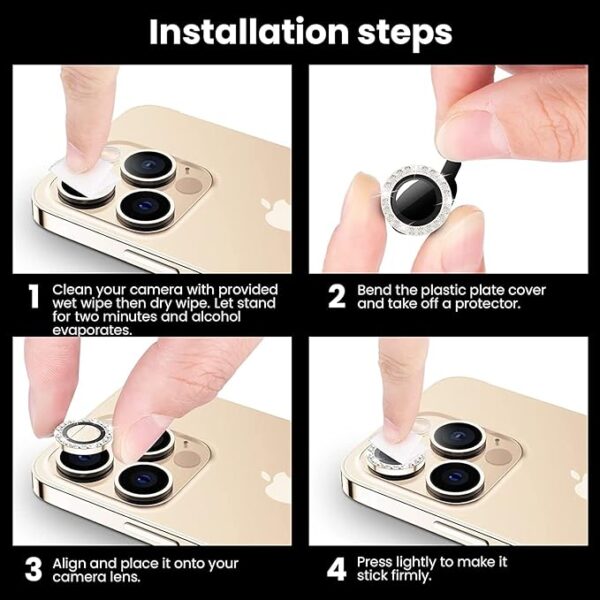 Installation steps

1 Clean your camera with provided wet wipe then dry wipe. Let stand for two minutes and alcohol evaporates.

2 Bend the plastic plate cover and take off a protector.

3 Align and place it onto your camera lens.

4 Press lightly to make it stick firmly.